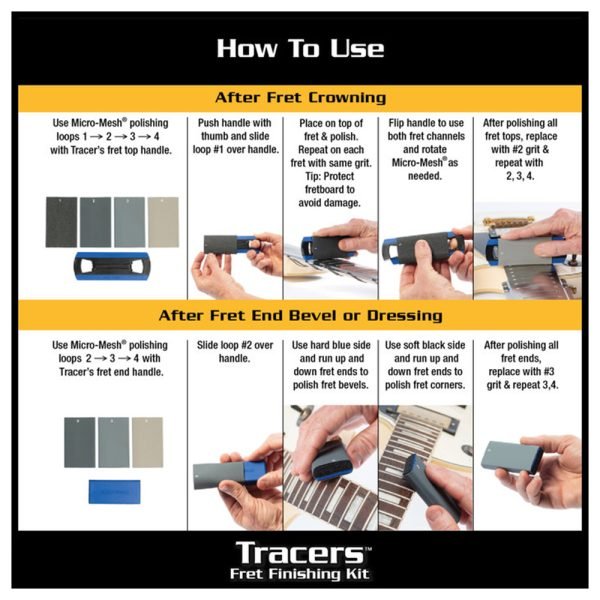 How To Use

After Fret Crowning

Use Micro-Mesh® polishing loops 1 → 2 → 3 → 4 with Tracer's fret top handle.

Push handle with thumb and slide loop #1 over handle.

Place on top of fret & polish. Repeat on each fret with same grit. Tip: Protect fretboard to avoid damage.

Flip handle to use both fret channels and rotate Micro-Mesh® as needed.

After polishing all fret tops, replace with #2 grit & repeat with 2, 3, 4.

After Fret End Bevel or Dressing

Use Micro-Mesh® polishing loops 2 → 3 → 4 with Tracer's fret end handle.

Slide loop #2 over handle.

Use hard blue side and run up and down fret ends to polish fret bevels.

Use soft black side and run up and down fret ends to polish fret corners.

After polishing all fret ends, replace with #3 grit & repeat 3,4.

Tracers™
Fret Finishing Kit